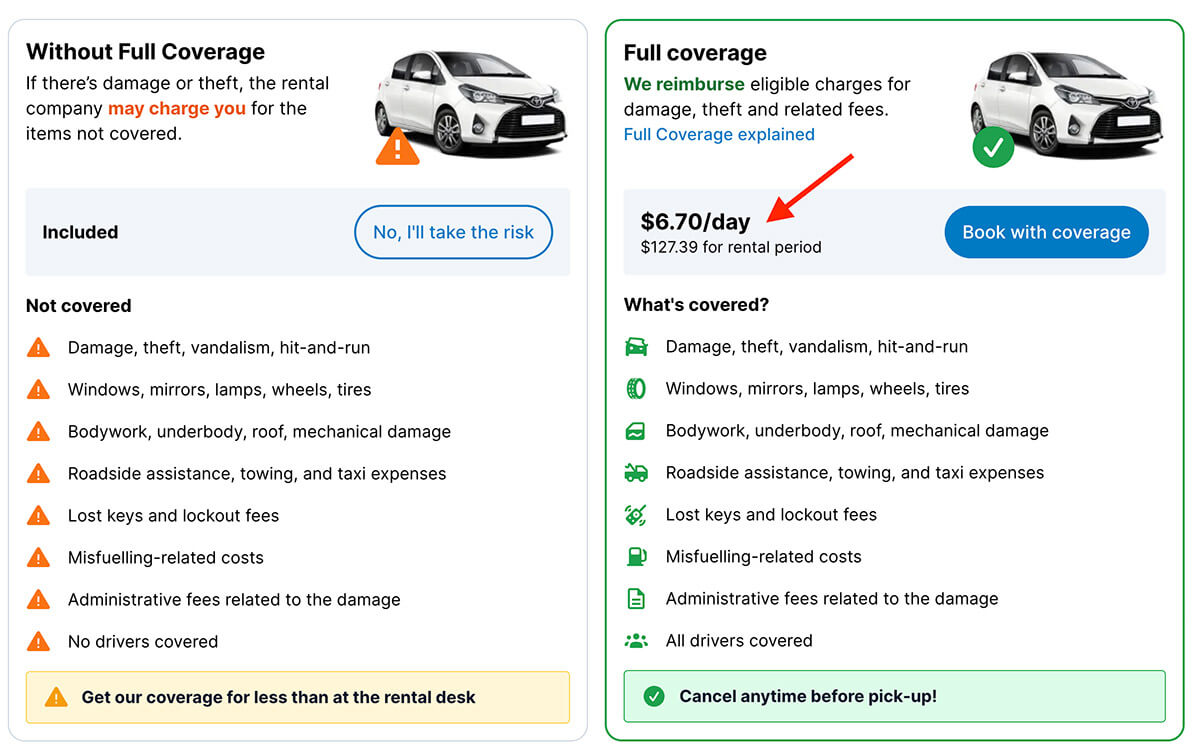 Without Full Coverage
If there's damage or theft, the rental company may charge you for the items not covered.

Included
No, I'll take the risk

Not covered
Damage, theft, vandalism, hit-and-run
Windows, mirrors, lamps, wheels, tires
Bodywork, underbody, roof, mechanical damage
Roadside assistance, towing, and taxi expenses
Lost keys and lockout fees
Misfuelling-related costs
Administrative fees related to the damage
No drivers covered

Get our coverage for less than at the rental desk

Full coverage
We reimburse eligible charges for damage, theft and related fees.
Full Coverage explained

$6.70/day
$127.39 for rental period
Book with coverage

What's covered?
Damage, theft, vandalism, hit-and-run
Windows, mirrors, lamps, wheels, tires
Bodywork, underbody, roof, mechanical damage
Roadside assistance, towing, and taxi expenses
Lost keys and lockout fees
Misfuelling-related costs
Administrative fees related to the damage
All drivers covered

Cancel anytime before pick-up!